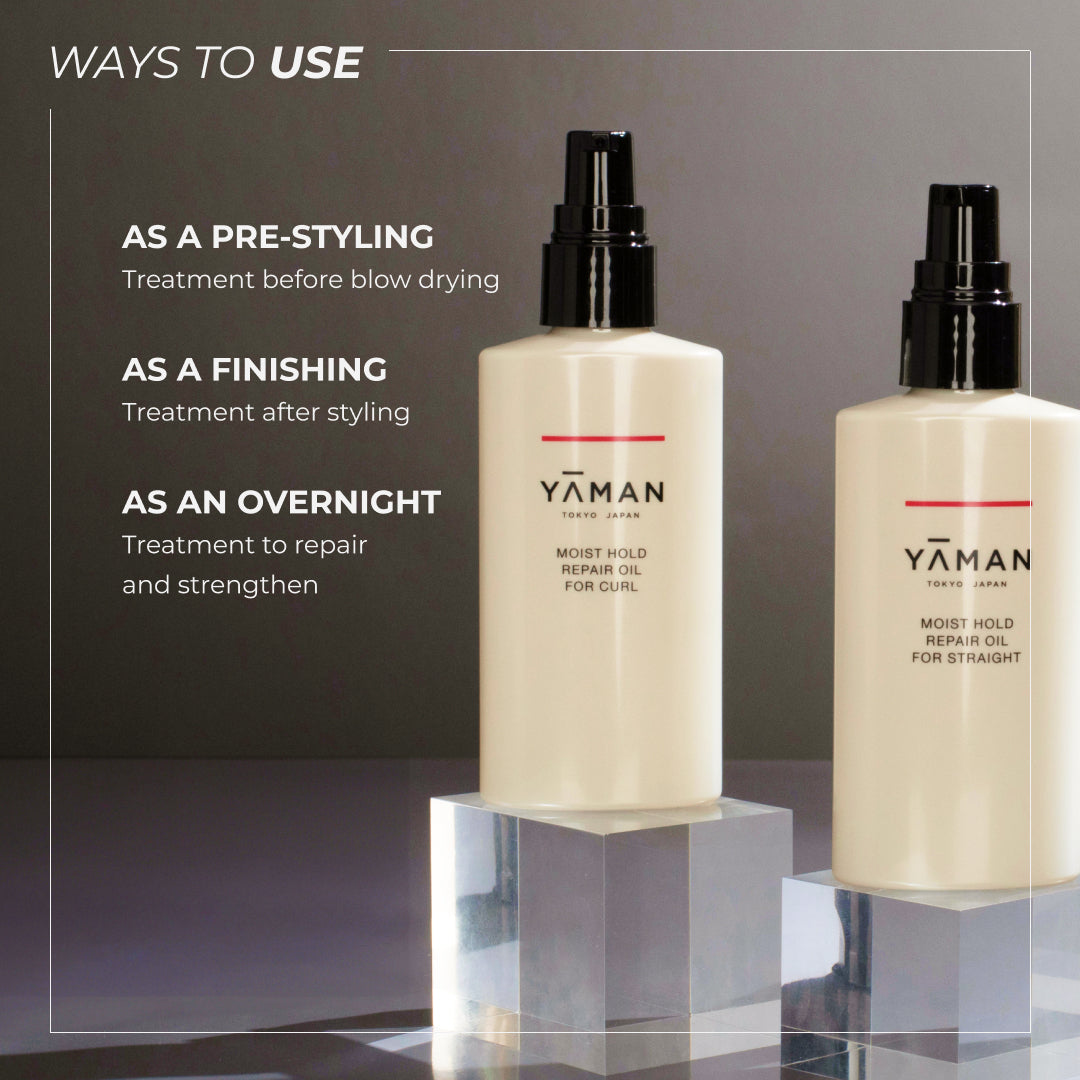 WAYS TO USE

AS A PRE-STYLING
Treatment before blow drying

AS A FINISHING
Treatment after styling

AS AN OVERNIGHT
Treatment to repair and strengthen

YĀMAN
TOKYO JAPAN
MOIST HOLD
REPAIR OIL
FOR CURL

YĀMAN
TOKYO JAPAN
MOIST HOLD
REPAIR OIL
FOR STRAIGHT