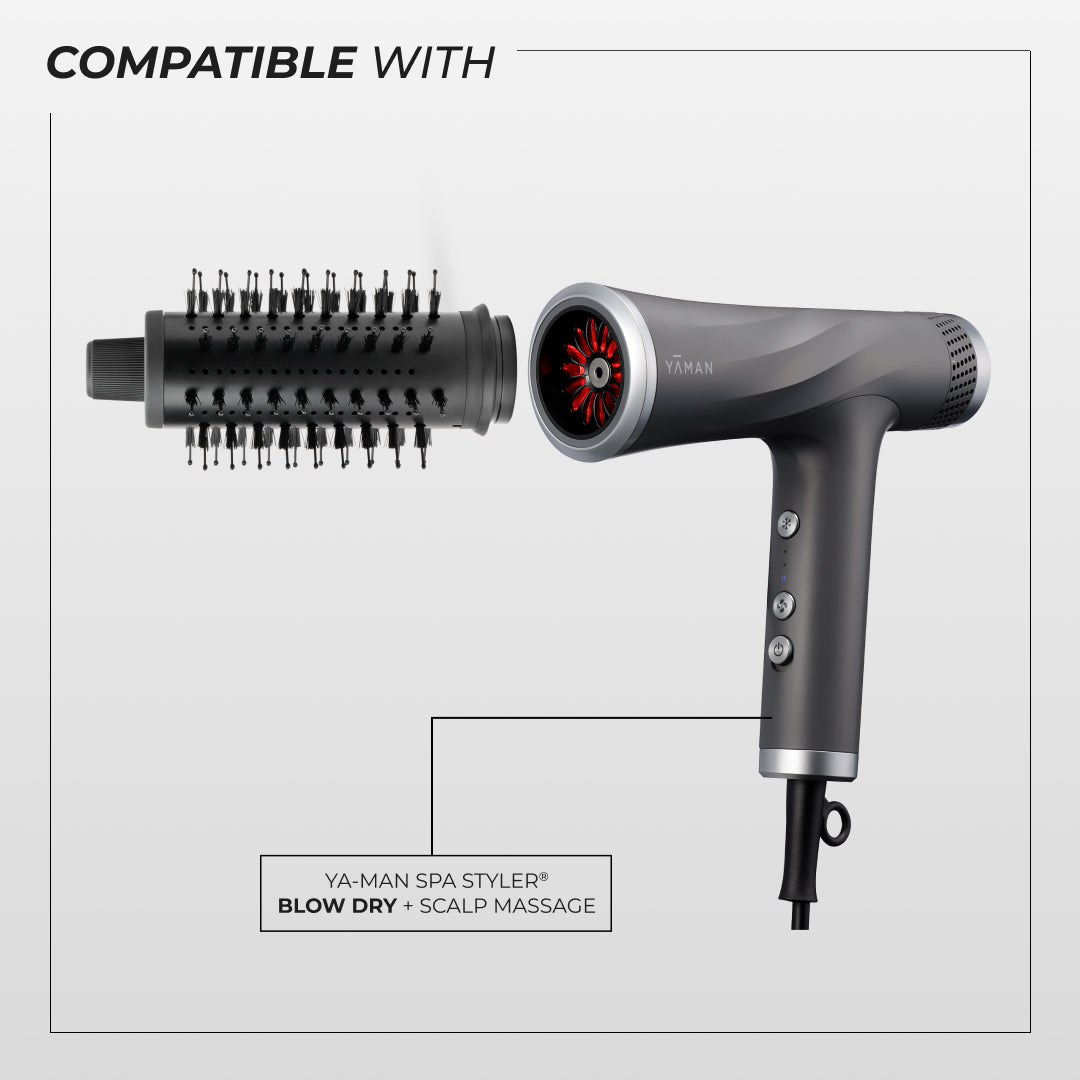 COMPATIBLE WITH

YĀMAN

YA-MAN SPA STYLER®
BLOW DRY + SCALP MASSAGE