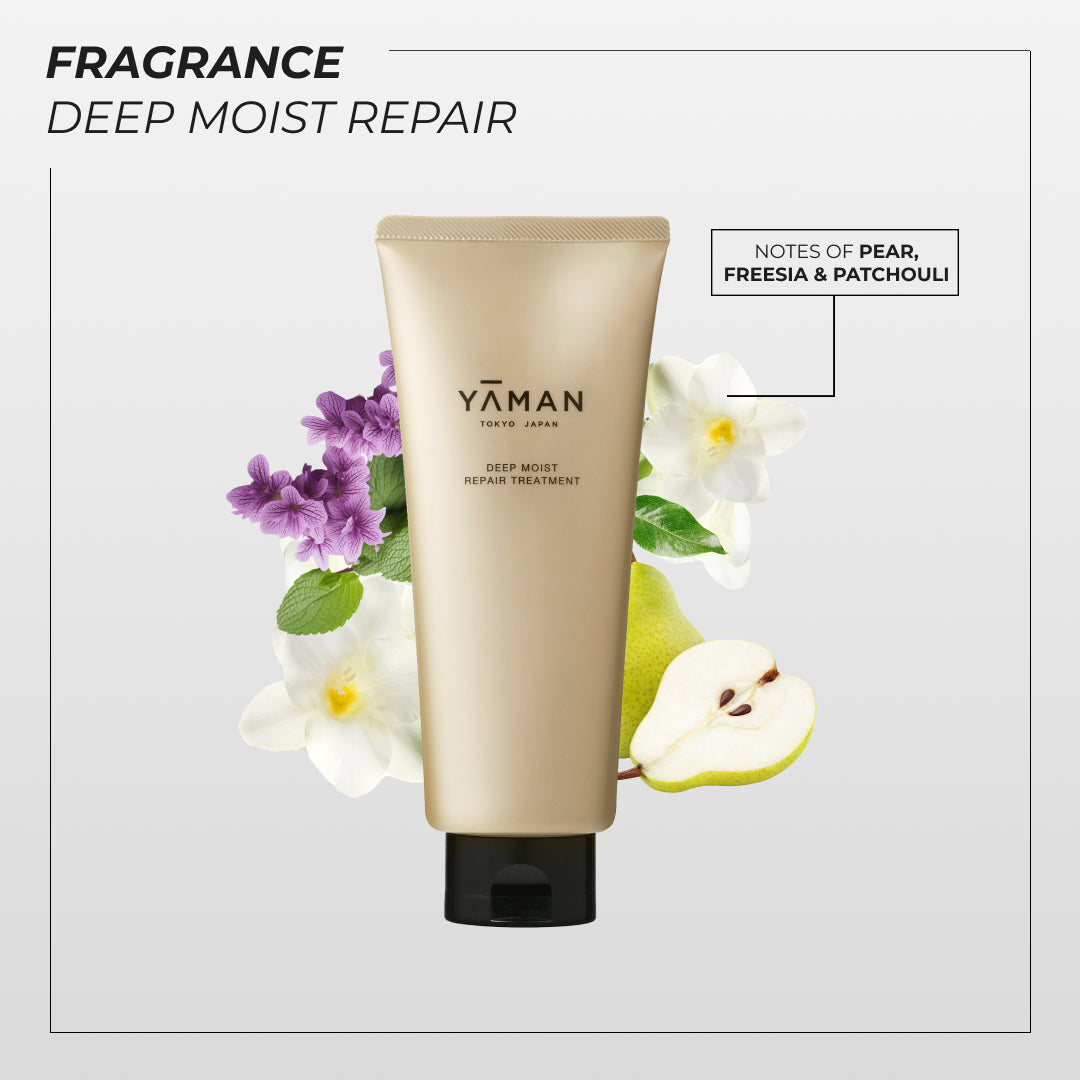 FRAGRANCE
DEEP MOIST REPAIR

NOTES OF PEAR, FREESIA & PATCHOULI

YĀMAN
TOKYO JAPAN

DEEP MOIST
REPAIR TREATMENT