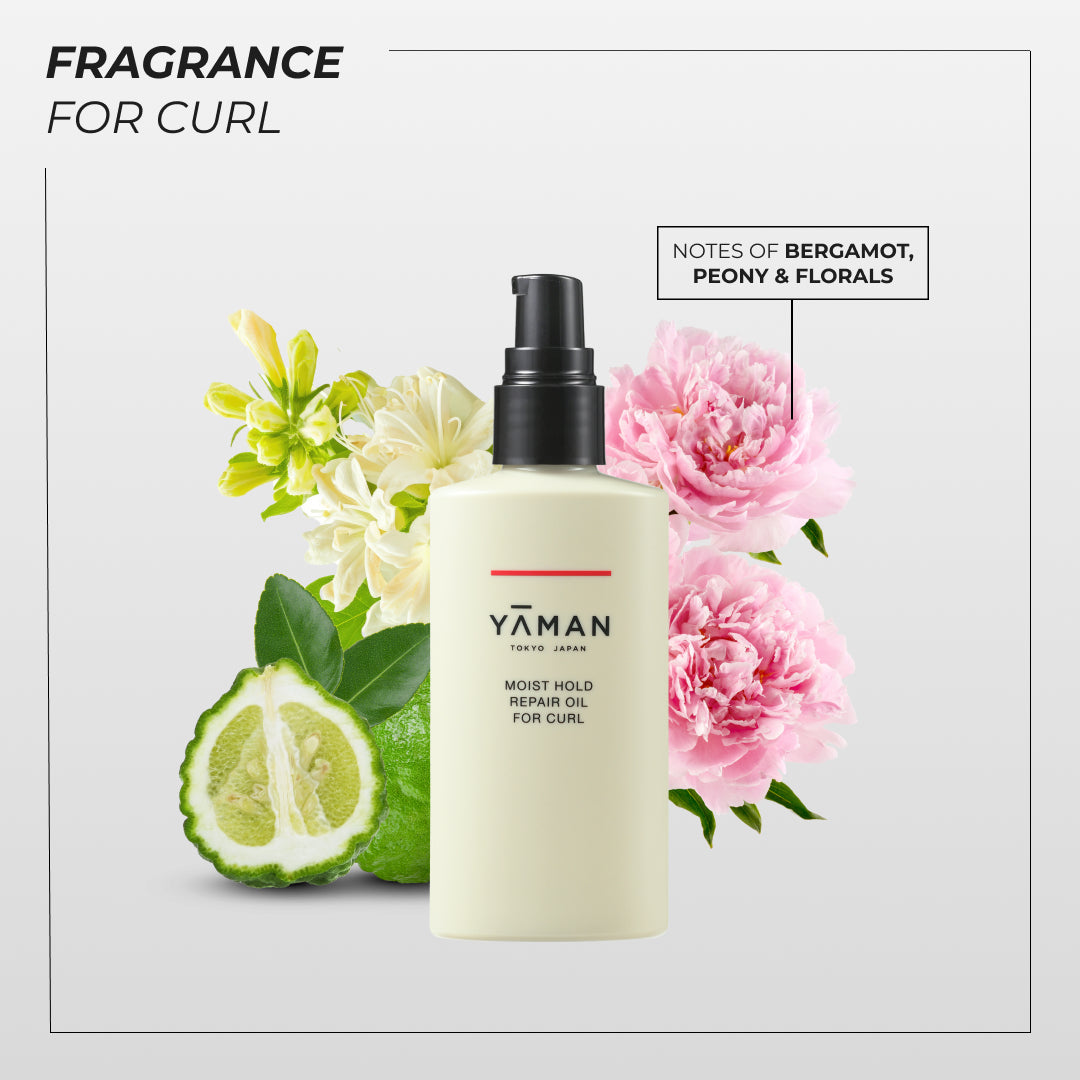 FRAGRANCE
FOR CURL

NOTES OF BERGAMOT, PEONY & FLORALS

YĀMAN
TOKYO JAPAN

MOIST HOLD
REPAIR OIL
FOR CURL