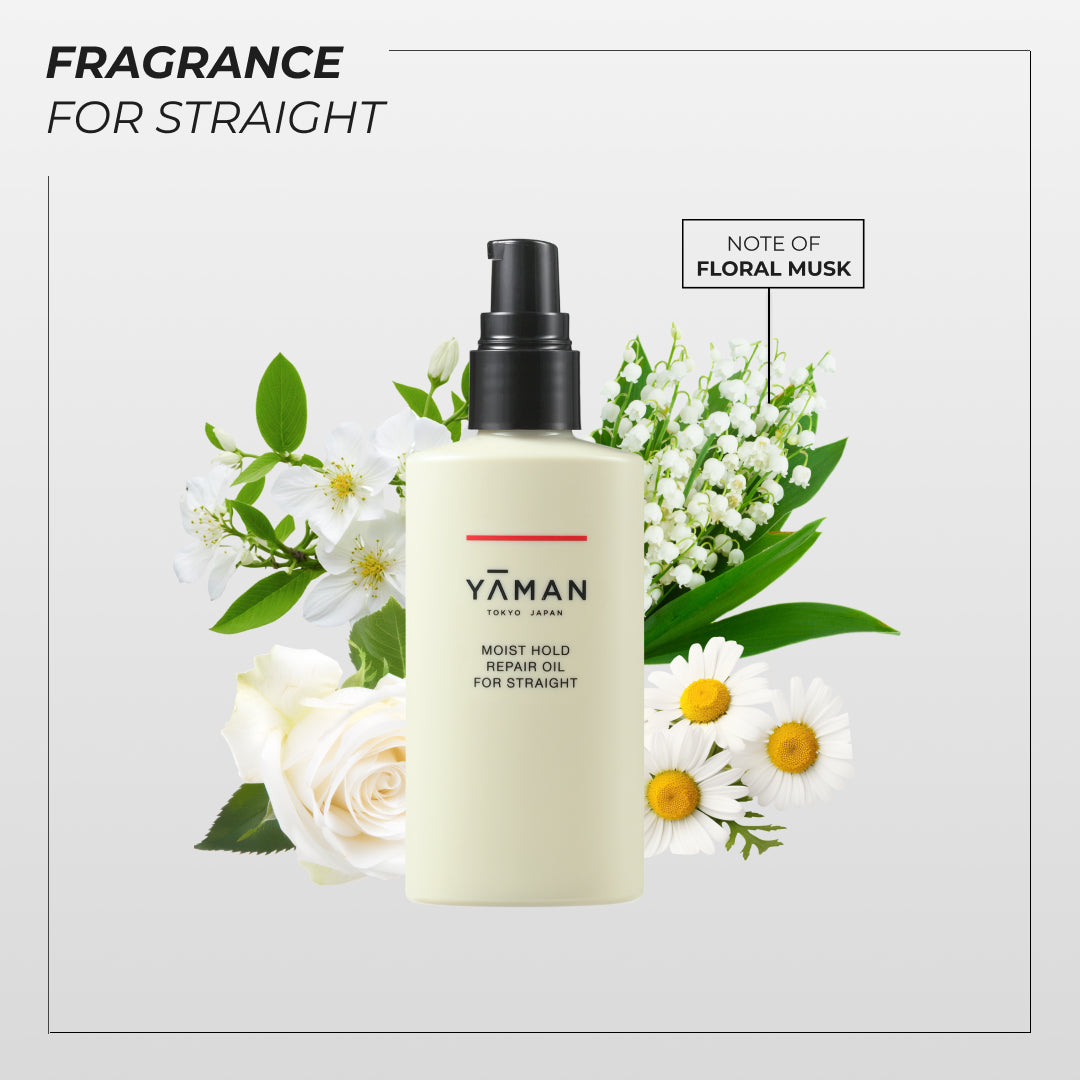 FRAGRANCE
FOR STRAIGHT

NOTE OF
FLORAL MUSK

YĀMAN
TOKYO JAPAN

MOIST HOLD
REPAIR OIL
FOR STRAIGHT