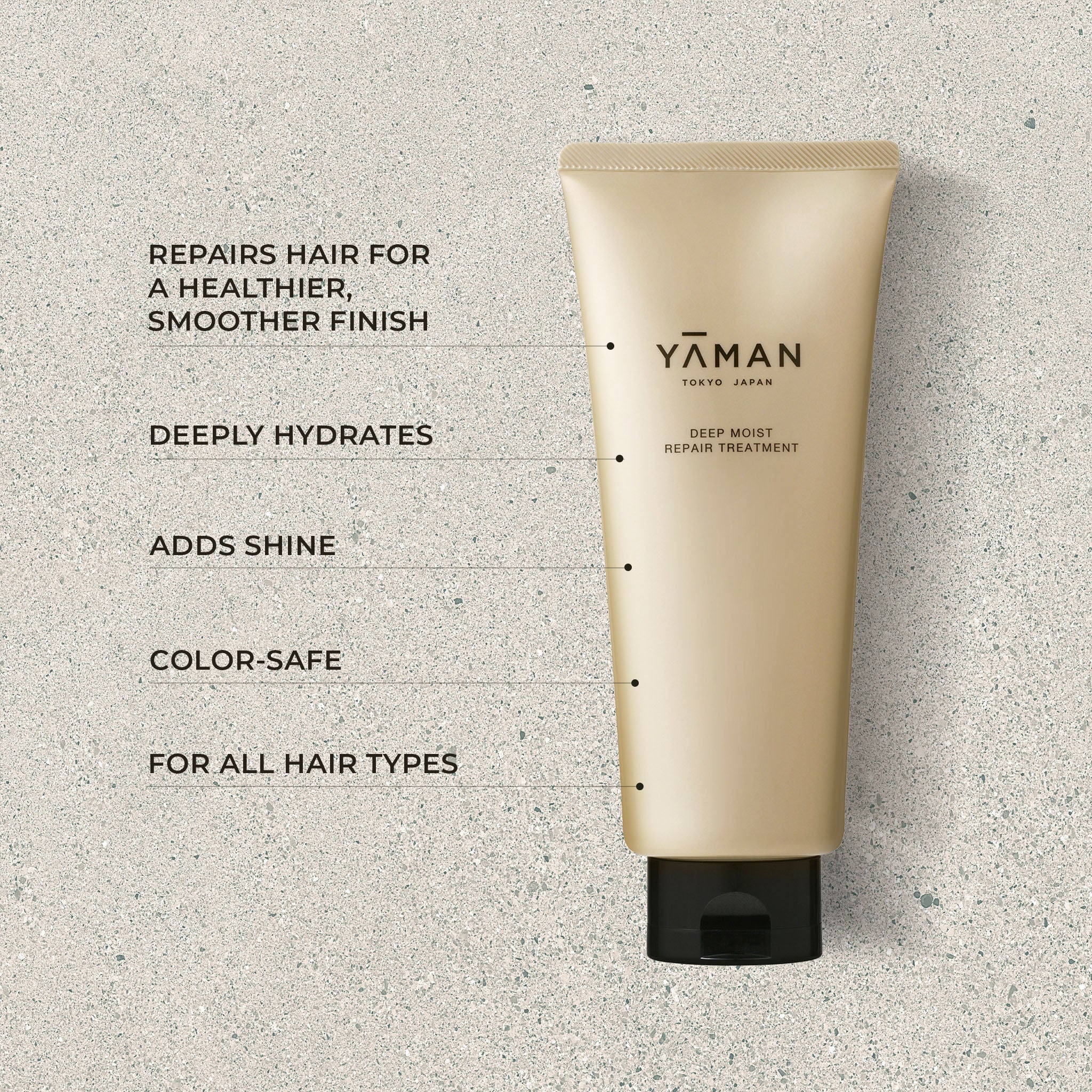 REPAIRS HAIR FOR A HEALTHIER, SMOOTHER FINISH

DEEPLY HYDRATES

ADDS SHINE

COLOR-SAFE

FOR ALL HAIR TYPES

YĀMAN
TOKYO JAPAN

DEEP MOIST
REPAIR TREATMENT