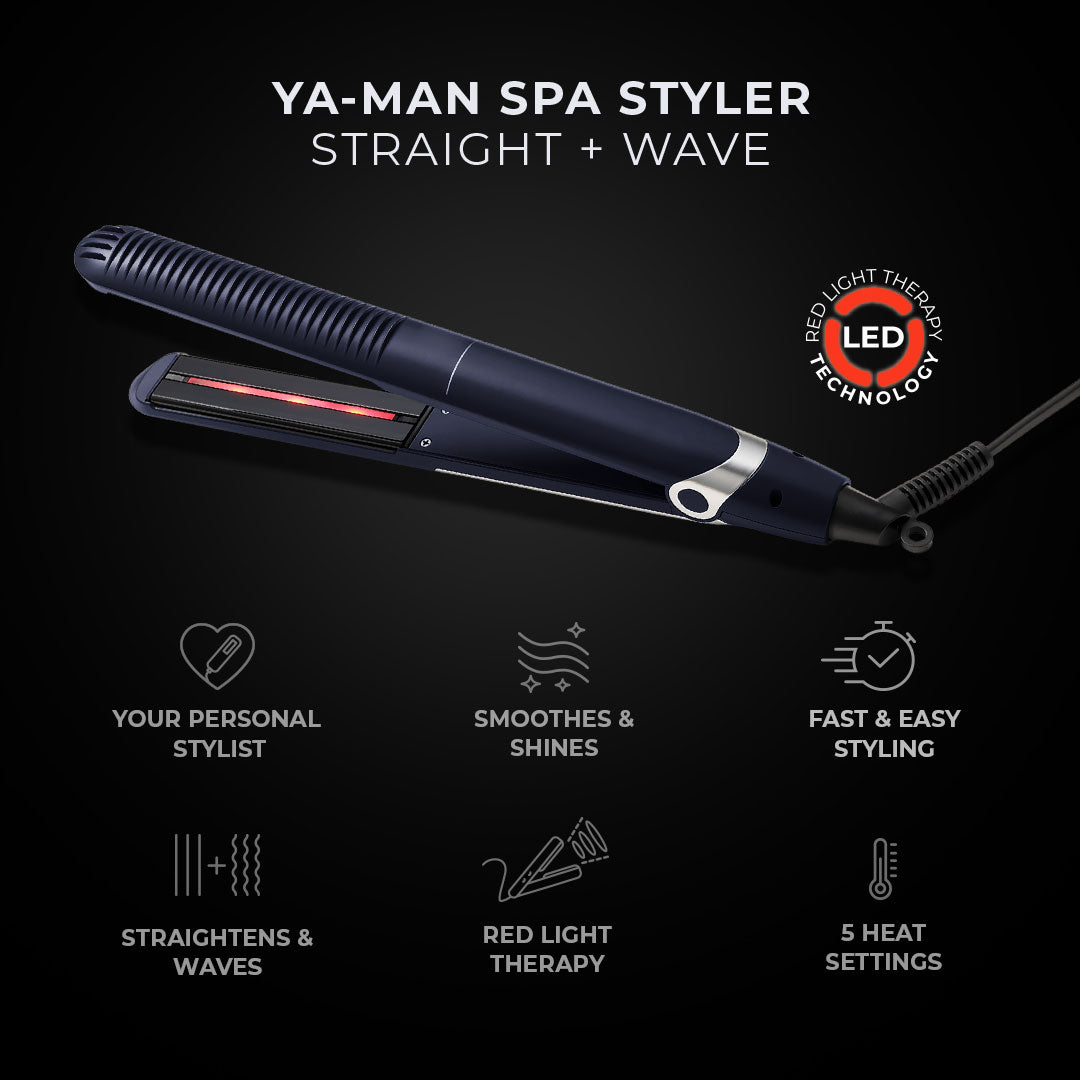 YA-MAN SPA STYLER
STRAIGHT + WAVE

RED LIGHT THERAPY
LED
TECHNOLOGY

YOUR PERSONAL STYLIST

SMOOTHES & SHINES

FAST & EASY STYLING

STRAIGHTENS & WAVES

RED LIGHT THERAPY

5 HEAT SETTINGS