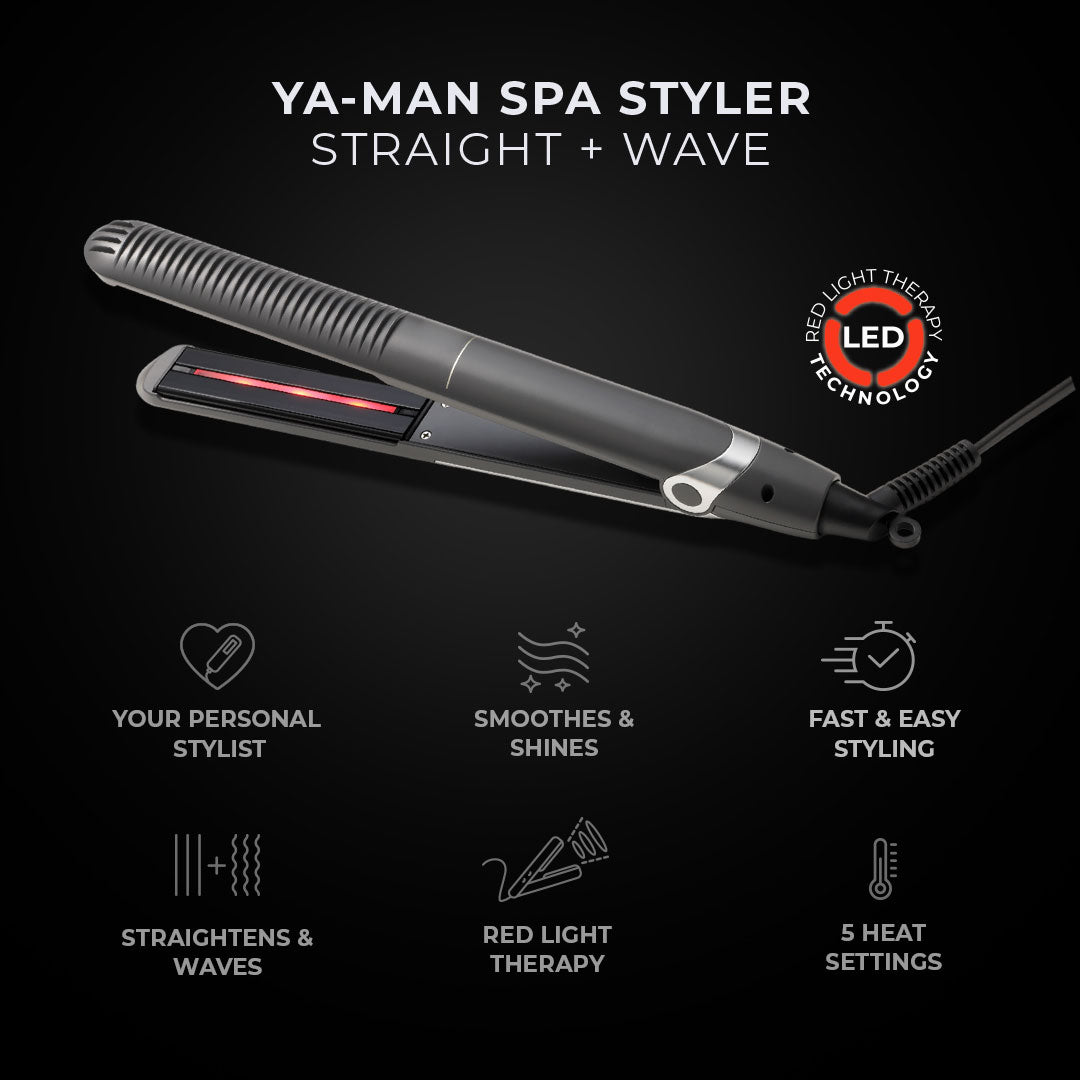 YA-MAN SPA STYLER
STRAIGHT + WAVE

RED LIGHT THERAPY
LED
TECHNOLOGY

YOUR PERSONAL STYLIST

SMOOTHES & SHINES

FAST & EASY STYLING

STRAIGHTENS & WAVES

RED LIGHT THERAPY

5 HEAT SETTINGS