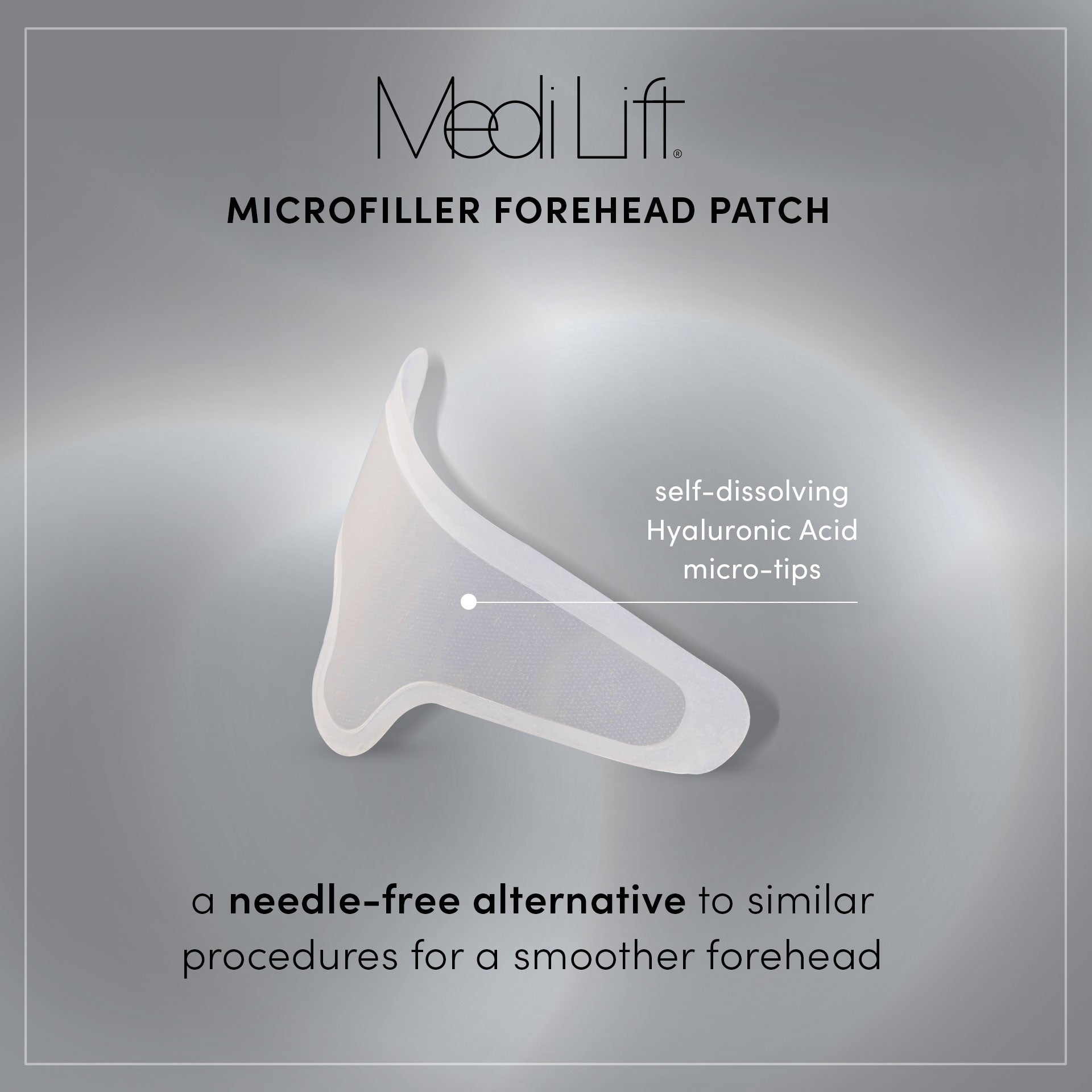 Medi Lift®

MICROFILLER FOREHEAD PATCH

self-dissolving Hyaluronic Acid micro-tips

a needle-free alternative to similar procedures for a smoother forehead