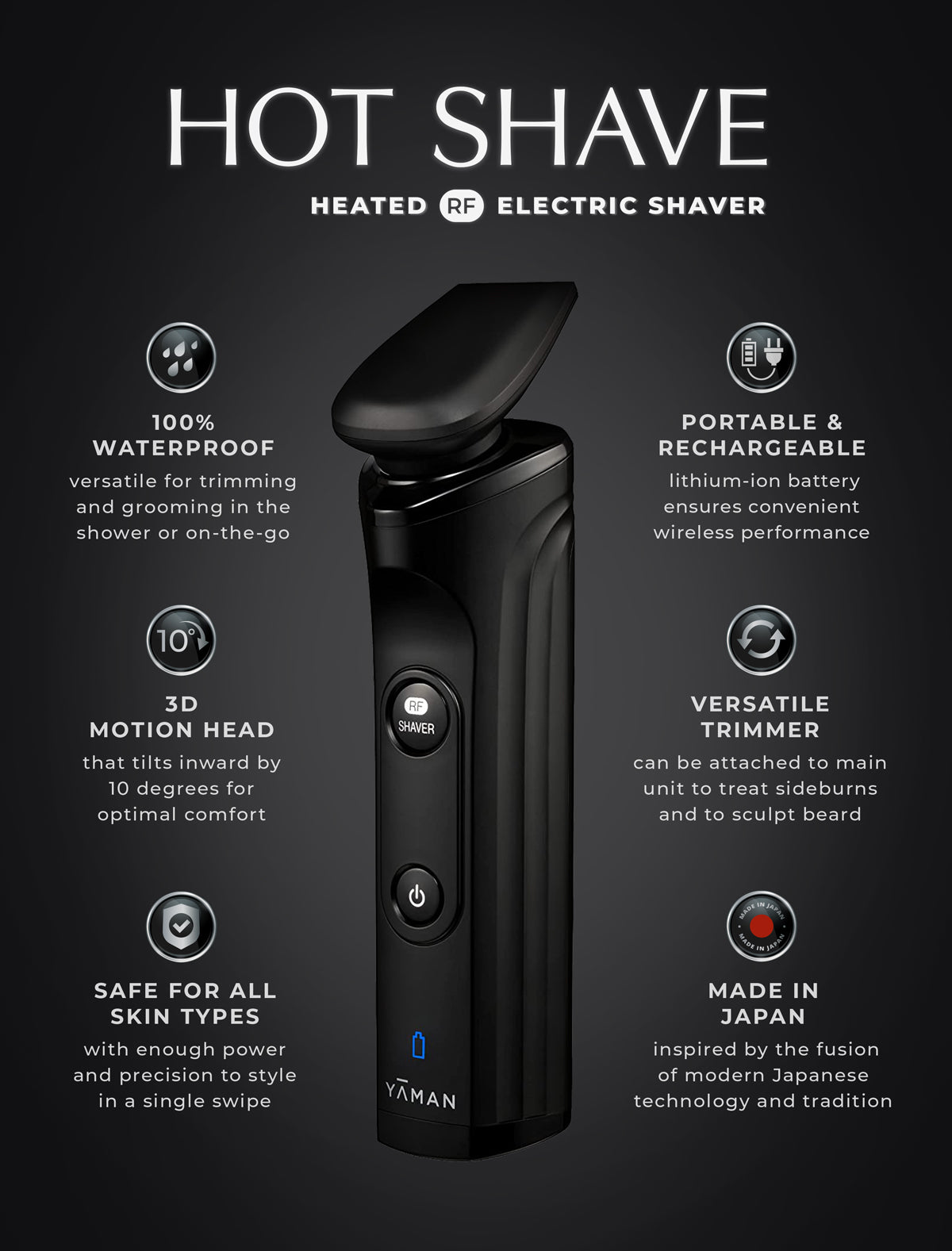 HOT SHAVE

HEATED RF ELECTRIC SHAVER

100% WATERPROOF

versatile for trimming and grooming in the shower or on-the-go

10°

3D MOTION HEAD

that tilts inward by 10 degrees for optimal comfort

SAFE FOR ALL SKIN TYPES

with enough power and precision to style in a single swipe

RF SHAVER

YĀMAN

PORTABLE & RECHARGEABLE

lithium-ion battery ensures convenient wireless performance

VERSATILE TRIMMER

can be attached to main unit to treat sideburns and to sculpt beard

MADE IN JAPAN MADE IN JAPAN

MADE IN JAPAN

inspired by the fusion of modern Japanese technology and tradition